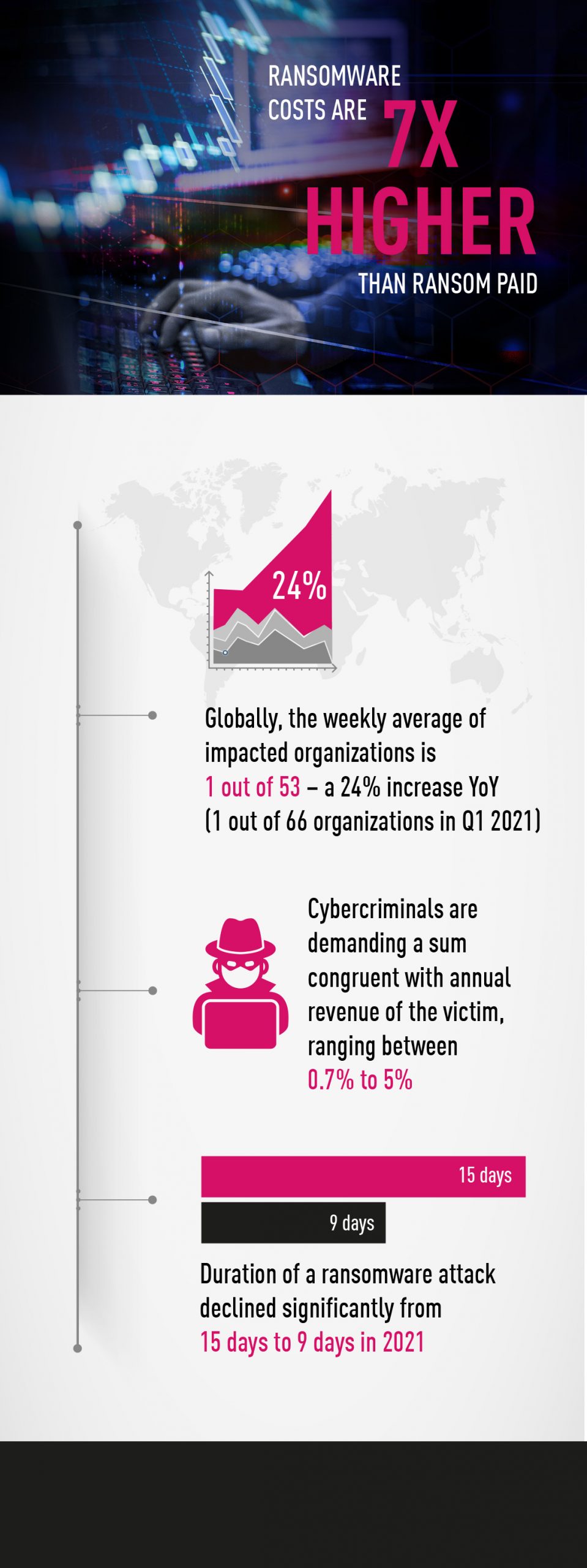 RANSOMWARE COSTS ARE 7X HIGHER THAN RANSOM PAID

24%

Globally, the weekly average of impacted organizations is 1 out of 53 – a 24% increase YoY (1 out of 66 organizations in Q1 2021)

Cybercriminals are demanding a sum congruent with annual revenue of the victim, ranging between 0.7% to 5%

15 days

9 days

Duration of a ransomware attack declined significantly from 15 days to 9 days in 2021